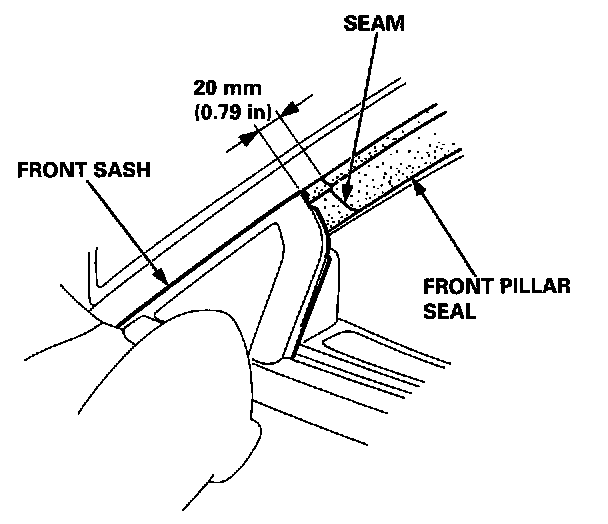 SEAM

20 mm
(0.79 in)

FRONT SASH

FRONT PILLAR
SEAL