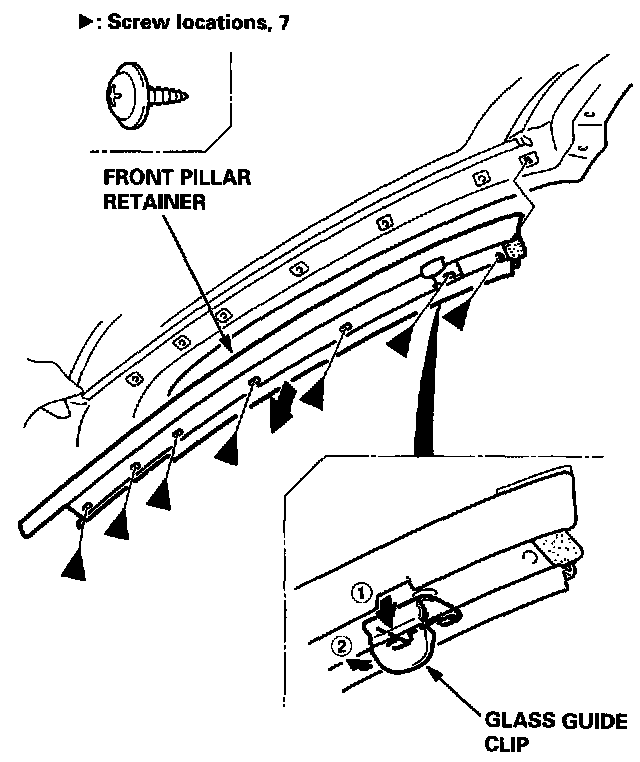 ▶: Screw locations, 7

FRONT PILLAR RETAINER

①

②

GLASS GUIDE CLIP