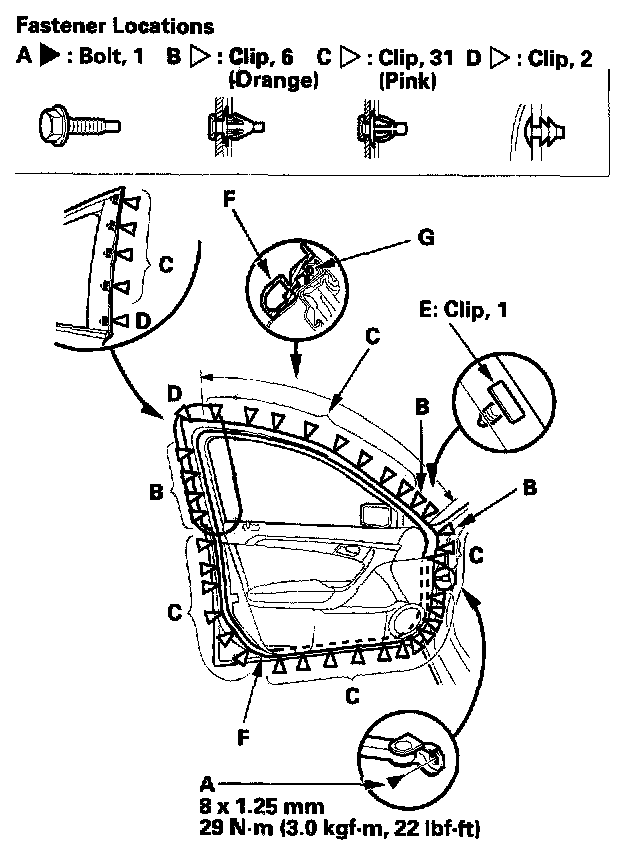 Fastener Locations

A ▶ : Bolt, 1   B ▷ : Clip, 6 (Orange)   C ▷ : Clip, 31 (Pink)   D ▷ : Clip, 2

C
D
F
G
E: Clip, 1
C
D
B
B
B
C
C
C
F
A
8 x 1.25 mm
29 N·m (3.0 kgf·m, 22 lbf·ft)