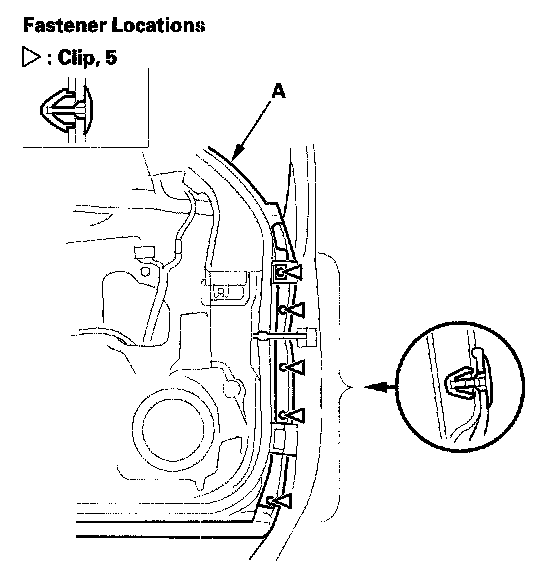 Fastener Locations

▷ : Clip, 5

A