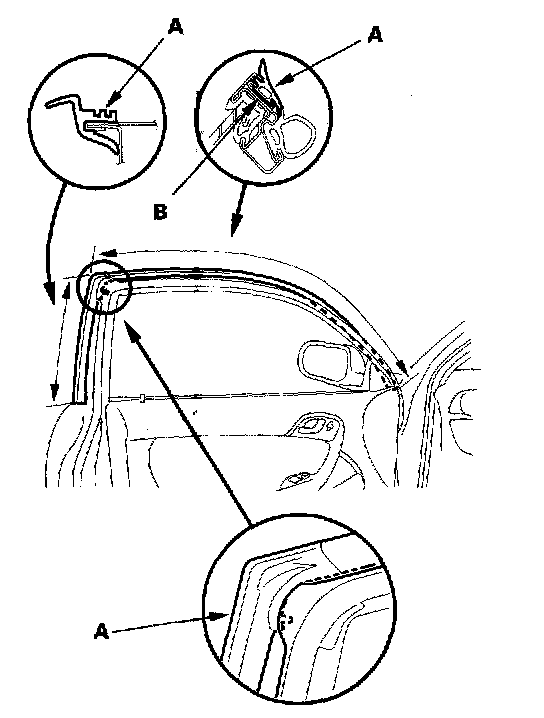 A
A
B
A