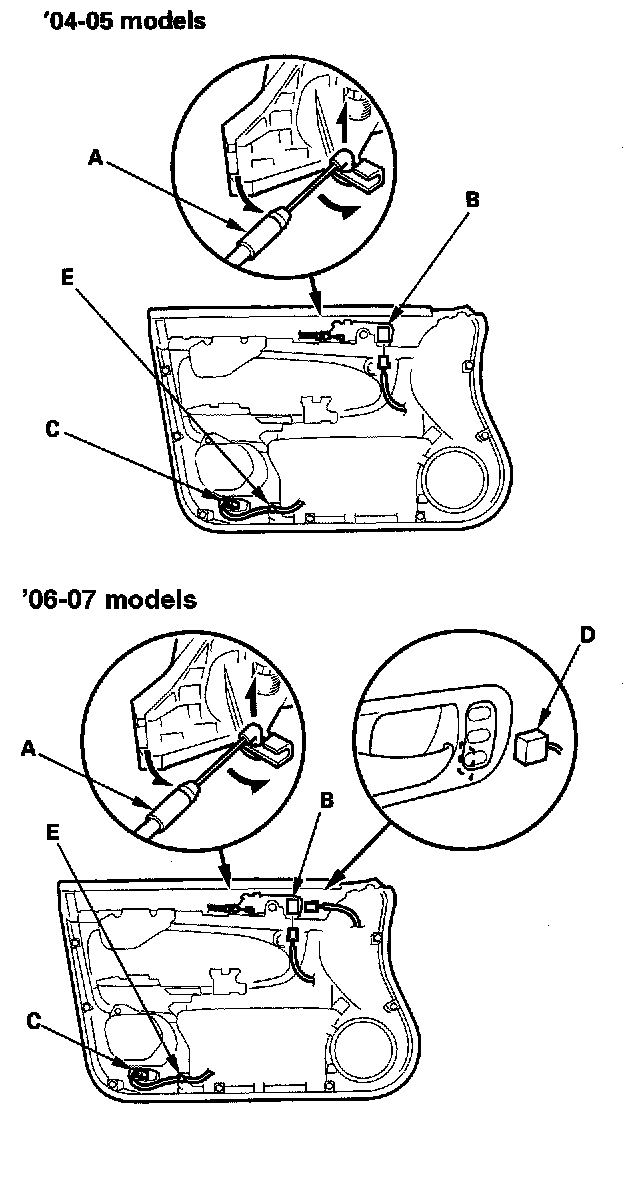 '04-05 models

A

B

E

C

'06-07 models

D

A

B

E

C