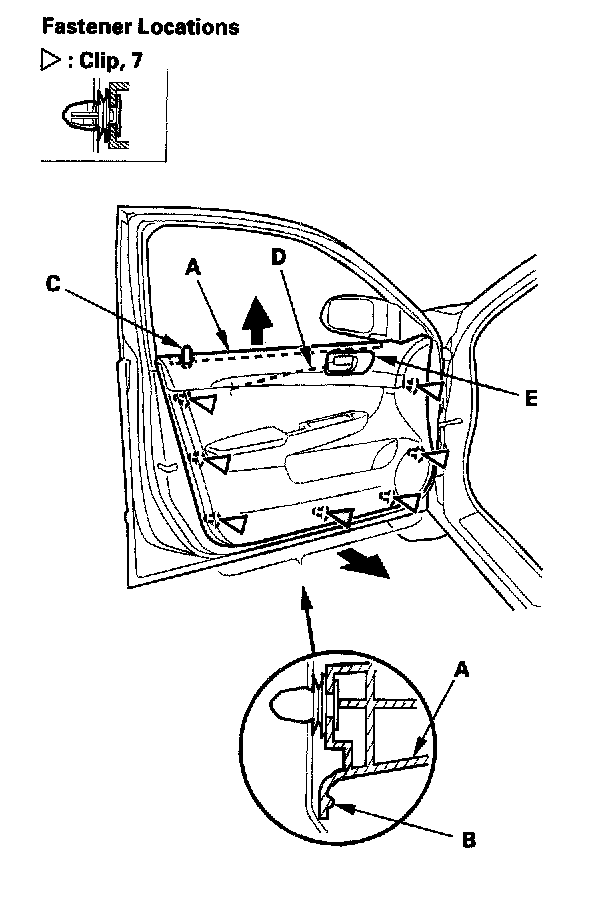 Fastener Locations

▷ : Clip, 7

C
A
D
E
A
B