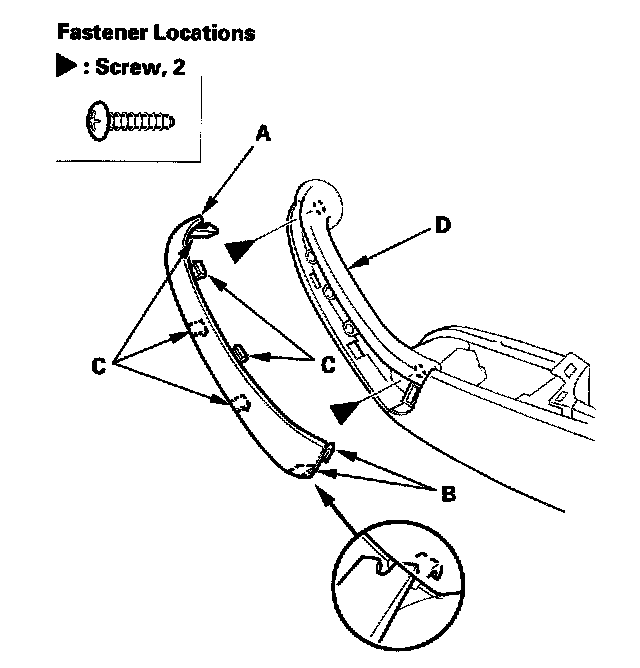 Fastener Locations

▶ : Screw, 2

A

D

C

C

B