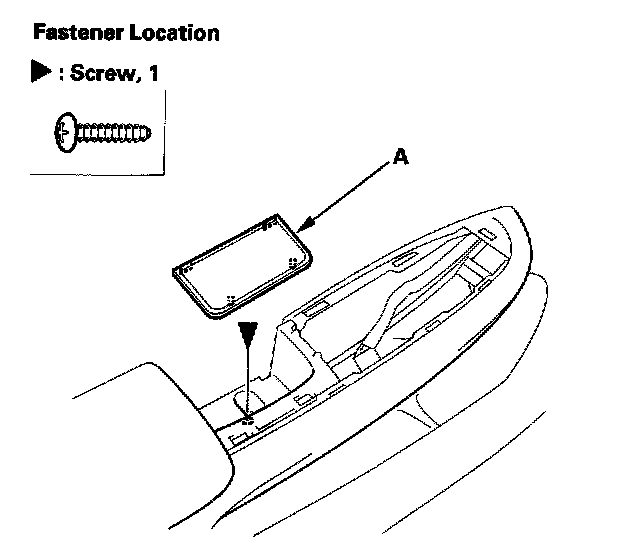 Fastener Location

▶ : Screw, 1

A