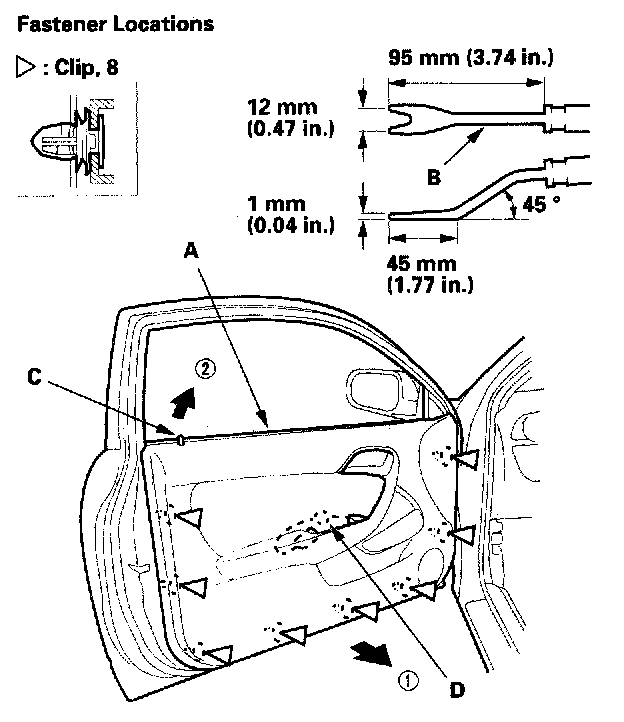 Fastener Locations

▷ : Clip, 8

95 mm (3.74 in.)

12 mm (0.47 in.)

B

1 mm (0.04 in.)

45 °

45 mm (1.77 in.)

A

C

②

①

D