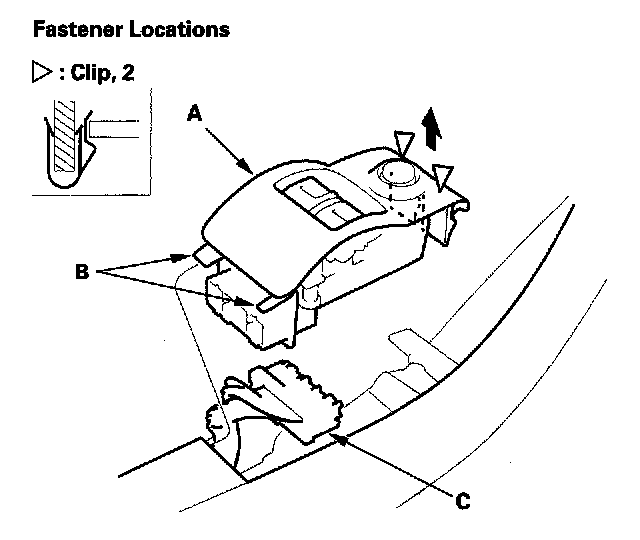 Fastener Locations

▷ : Clip, 2

A

B

C