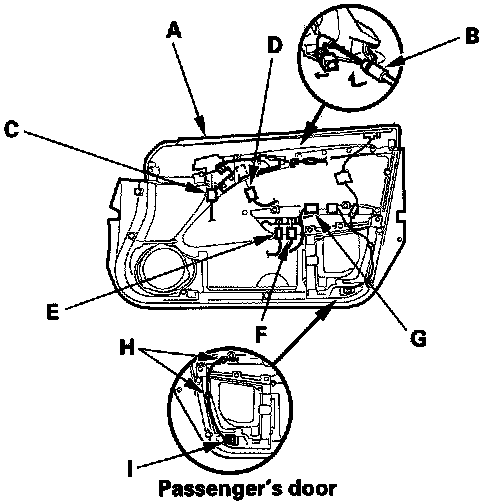 A
D
B
C
E
F
G
H
I
Passenger's door