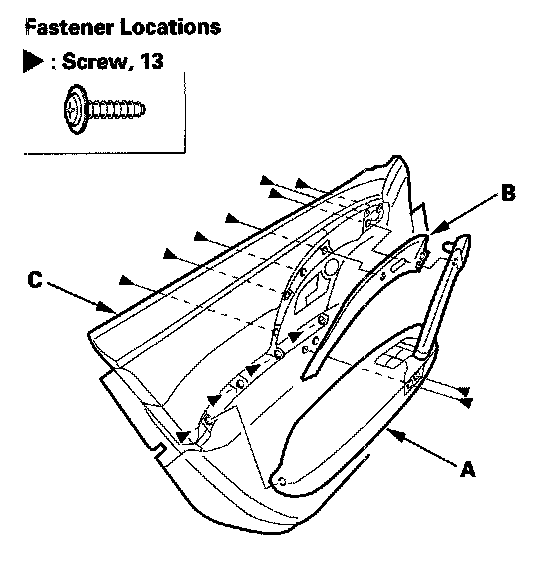 Fastener Locations

▶ : Screw, 13

B

C

A