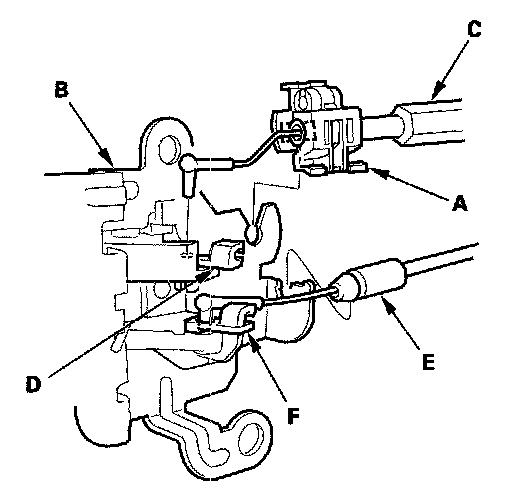 C
B
A
E
D
F