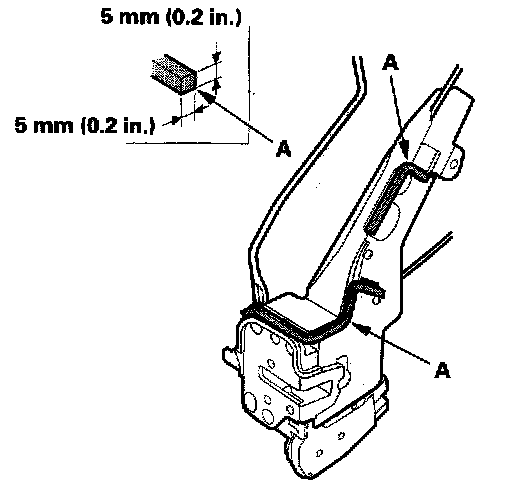 5 mm (0.2 in.)

5 mm (0.2 in.)

A

A

A