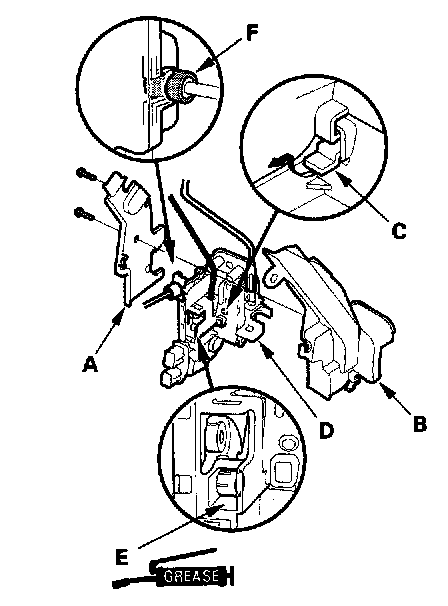 F
C
A
D
B
E
GREASE