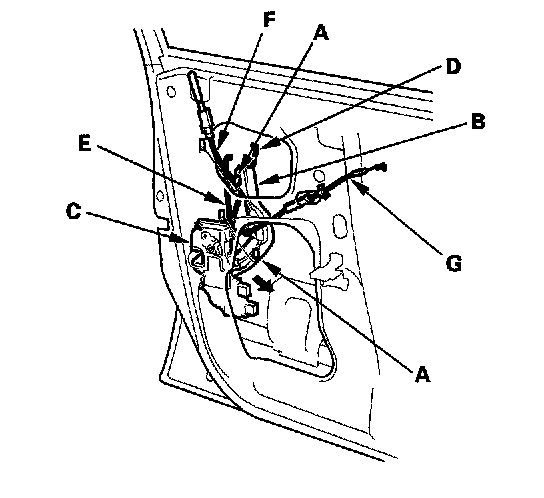 F
A
D
B
E
C
G
A