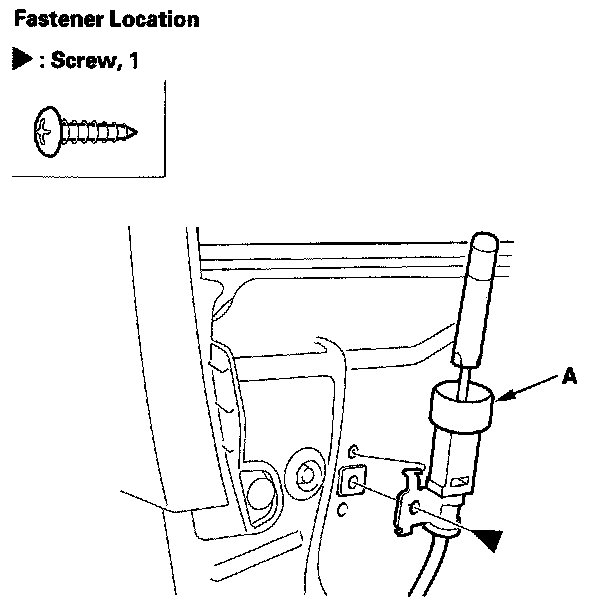 Fastener Location

▶ : Screw, 1

A