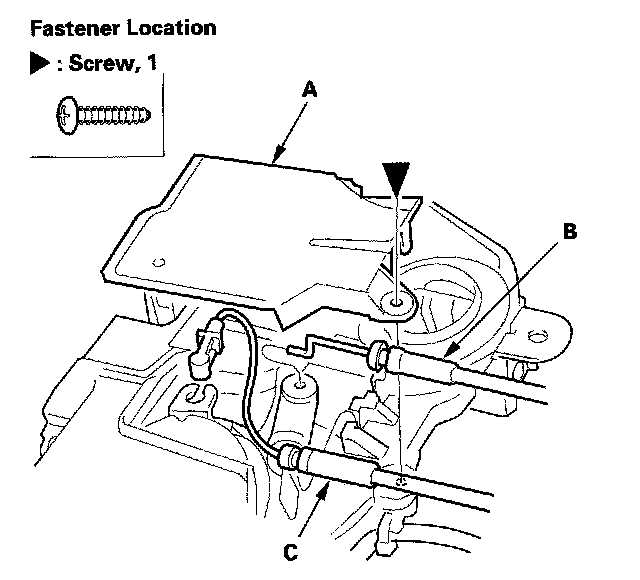 Fastener Location

▶ : Screw, 1

A

B

C