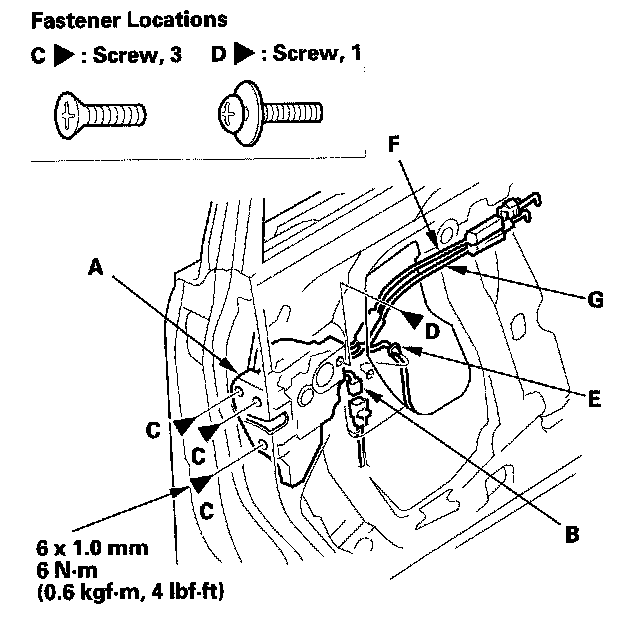 Fastener Locations

C ▶ : Screw, 3 D ▶ : Screw, 1

F

A

G

D

E

C

C

C

B

6 x 1.0 mm
6 N·m
(0.6 kgf·m, 4 lbf·ft)