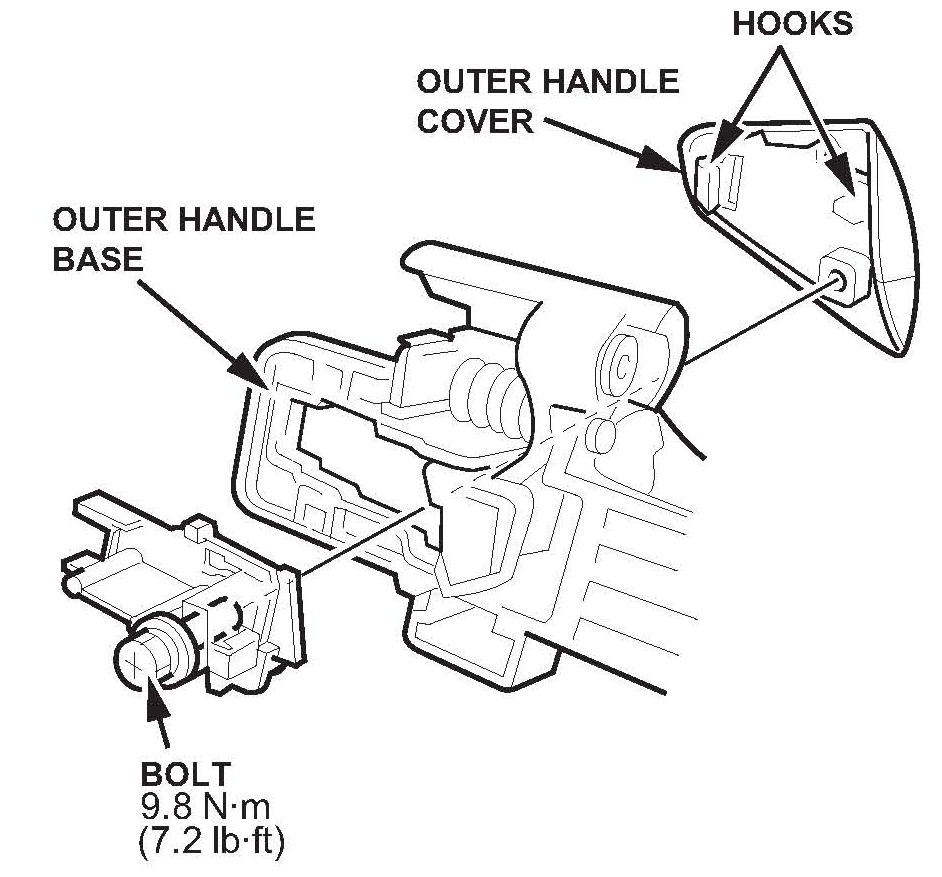 HOOKS

OUTER HANDLE COVER

OUTER HANDLE BASE

BOLT
9.8 N·m
(7.2 lb·ft)