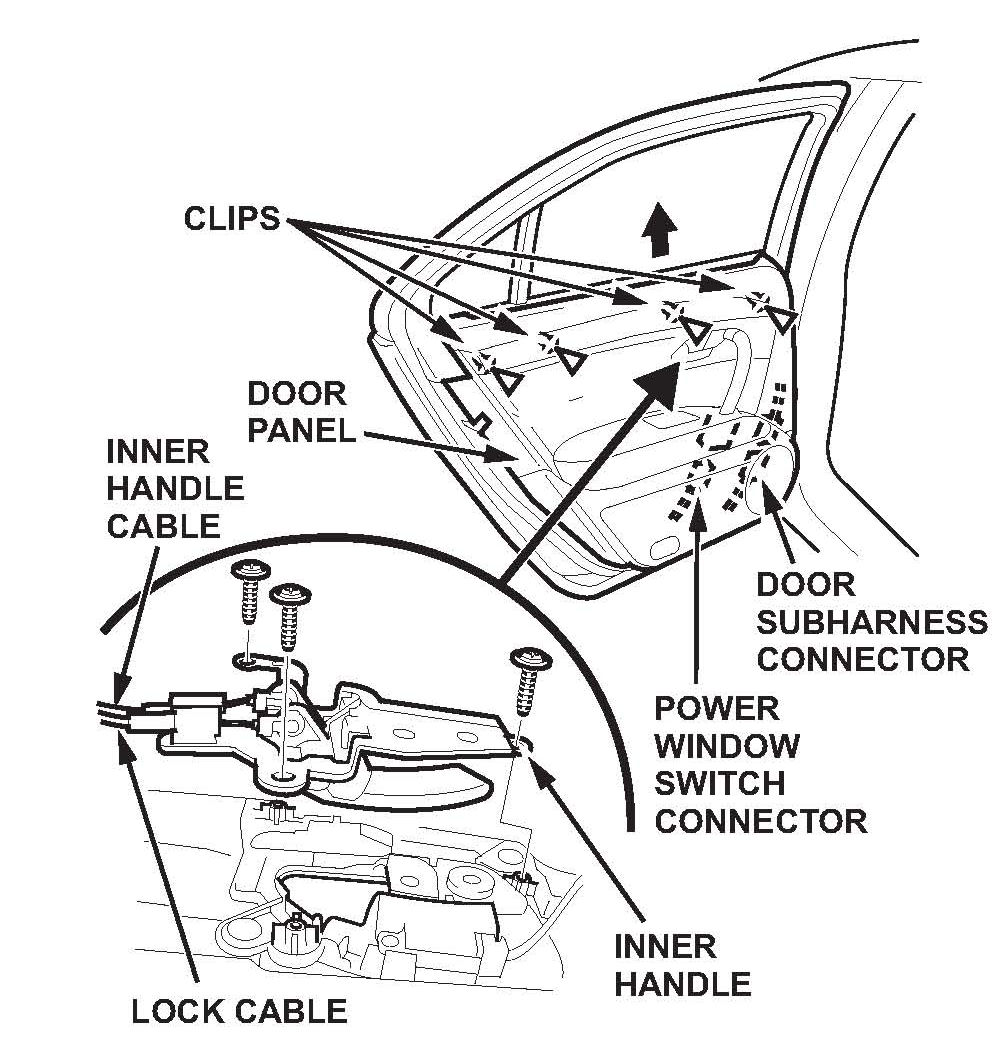 CLIPS

DOOR PANEL

INNER HANDLE CABLE

DOOR SUBHARNESS CONNECTOR

POWER WINDOW SWITCH CONNECTOR

INNER HANDLE

LOCK CABLE