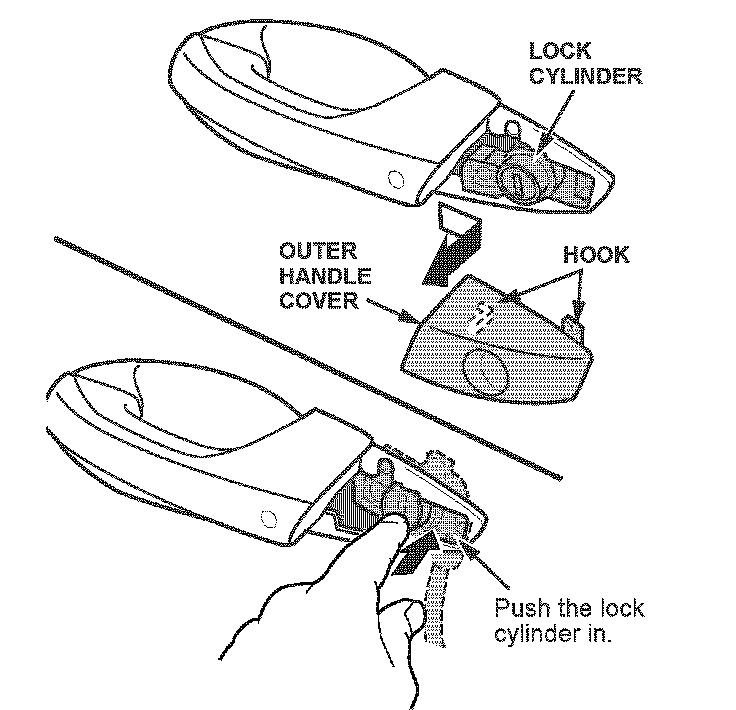 LOCK CYLINDER

OUTER HANDLE COVER

HOOK

Push the lock cylinder in.