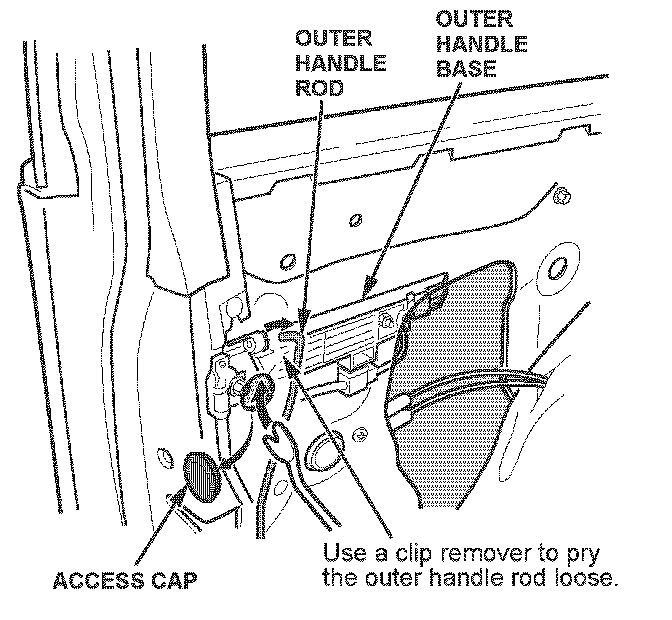 OUTER HANDLE ROD

OUTER HANDLE BASE

ACCESS CAP

Use a clip remover to pry the outer handle rod loose.