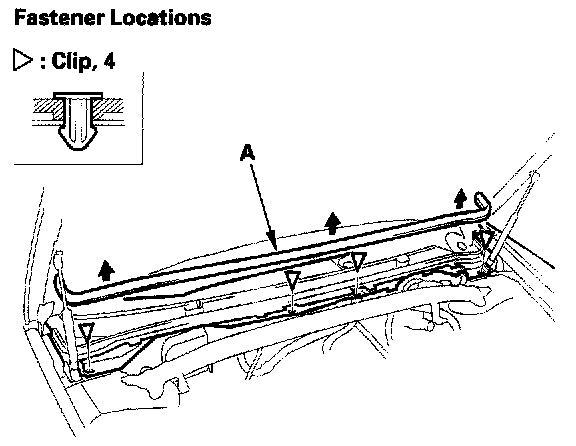 Fastener Locations

▷ : Clip, 4

A