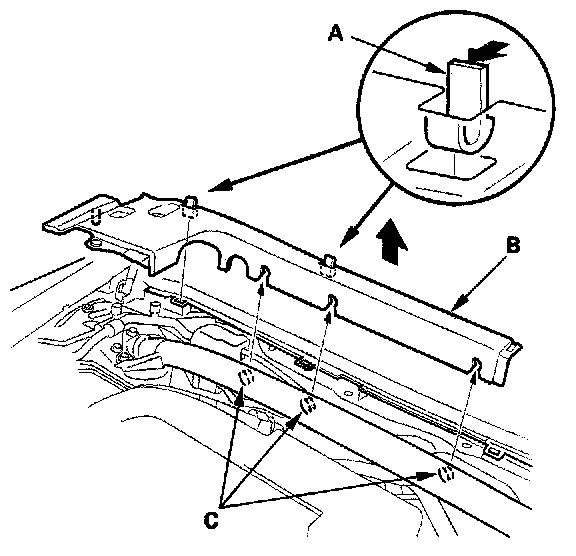 A

B

C