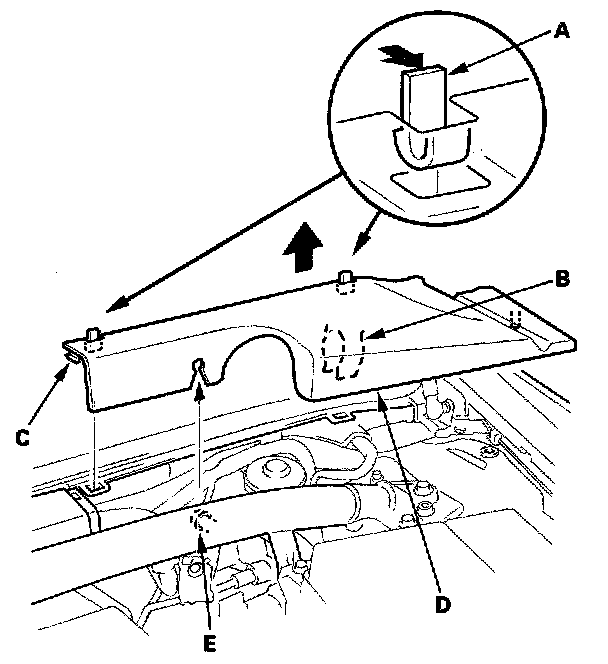 A
B
C
D
E