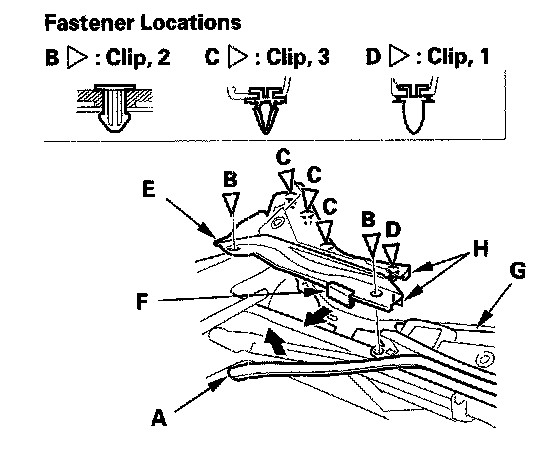 Fastener Locations

B ▷ : Clip, 2  C ▷ : Clip, 3  D ▷ : Clip, 1

C
C
B
C
E
B
D
H
G
F
A