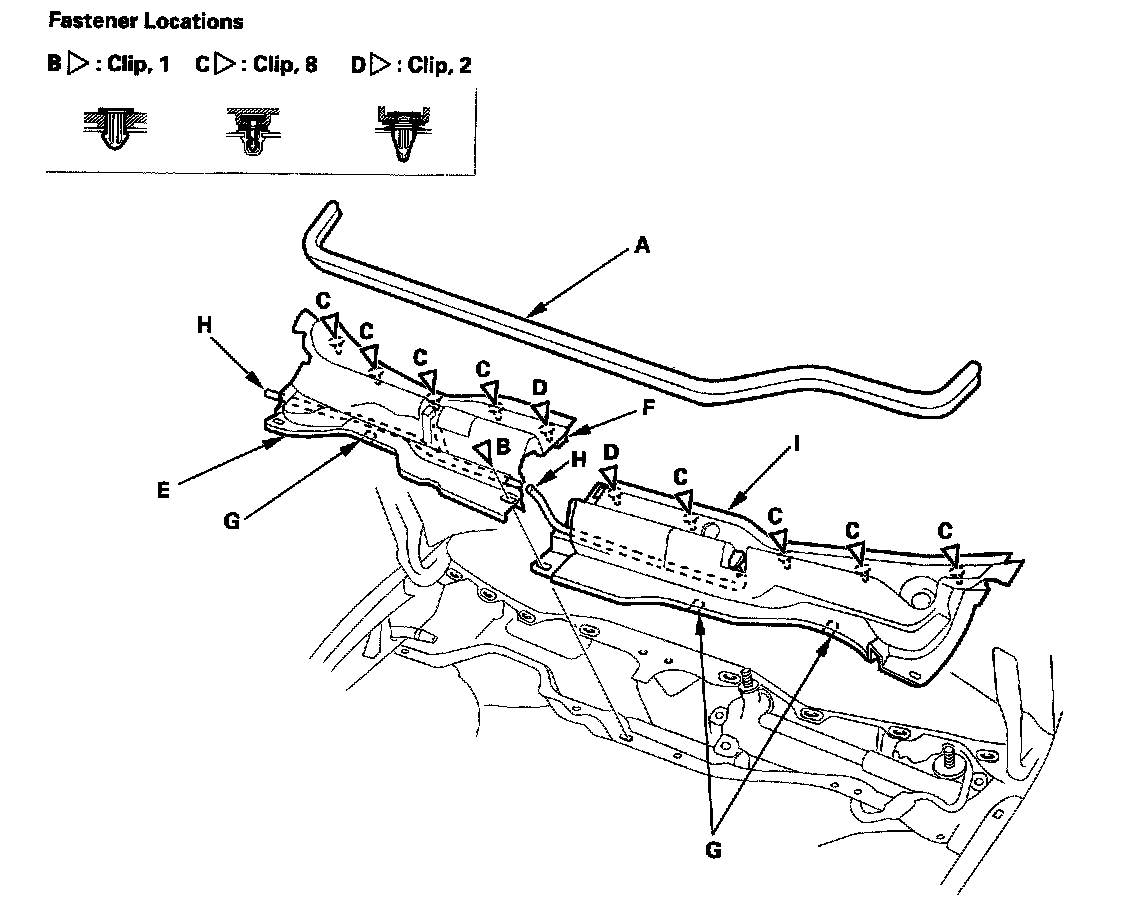 Fastener Locations

B ▷ : Clip, 1 C ▷ : Clip, 8 D ▷ : Clip, 2

A

C
C
C
C
D
H
F
B
H
D
C
I
C
C
C
E
G
G