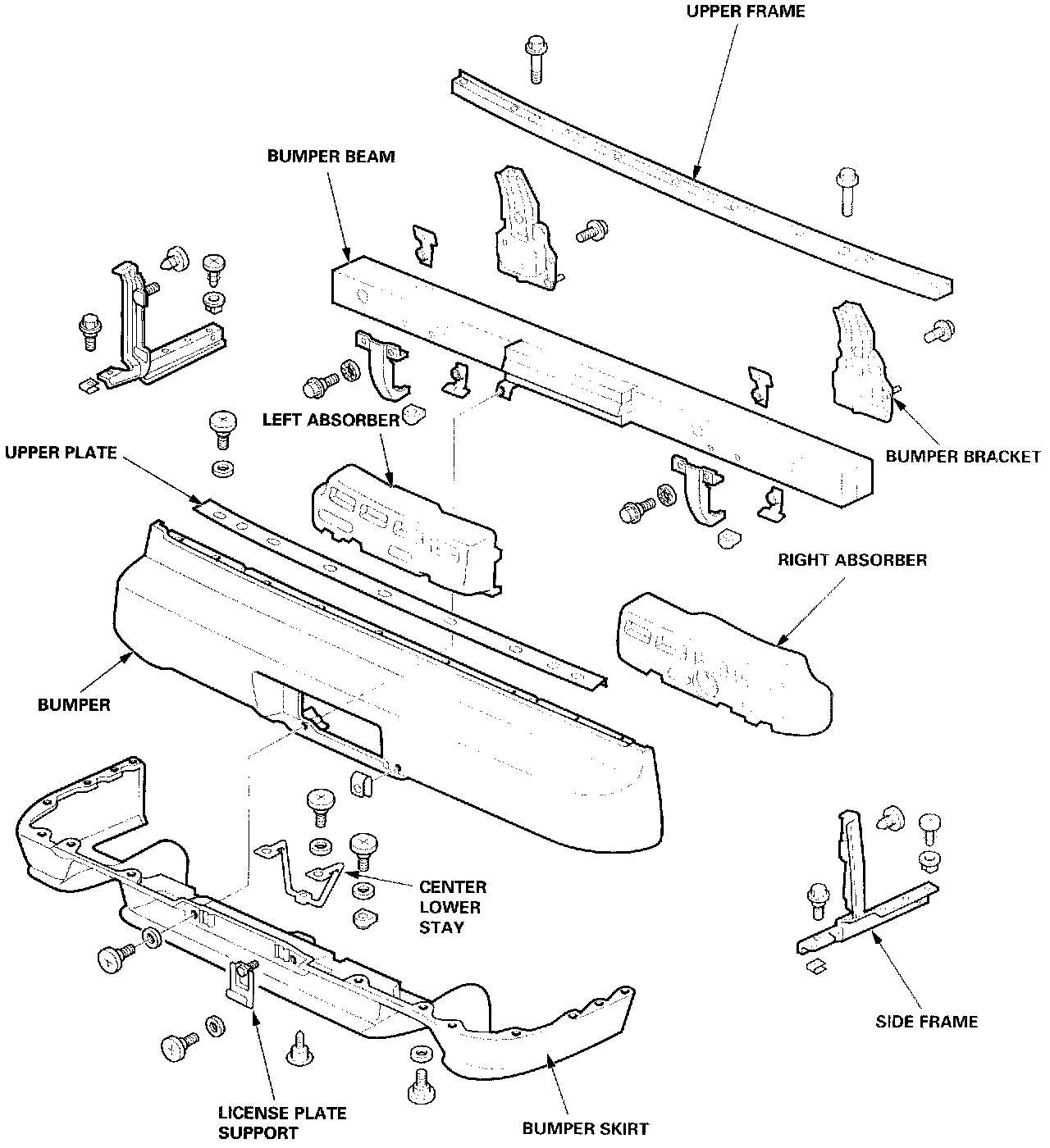 UPPER FRAME

BUMPER BEAM

LEFT ABSORBER

UPPER PLATE

BUMPER BRACKET

RIGHT ABSORBER

BUMPER

CENTER LOWER STAY

SIDE FRAME

LICENSE PLATE SUPPORT

BUMPER SKIRT