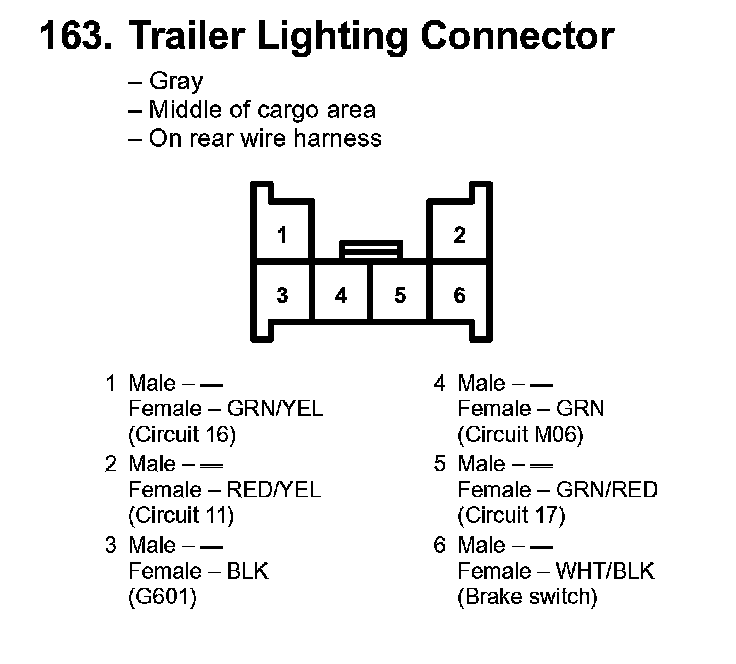 163. Trailer Lighting Connector

– Gray
– Middle of cargo area
– On rear wire harness

1
2
3
4
5
6

1 Male – —
Female – GRN/YEL
(Circuit 16)

2 Male – —
Female – RED/YEL
(Circuit 11)

3 Male – —
Female – BLK
(G601)

4 Male – —
Female – GRN
(Circuit M06)

5 Male – —
Female – GRN/RED
(Circuit 17)

6 Male – —
Female – WHT/BLK
(Brake switch)