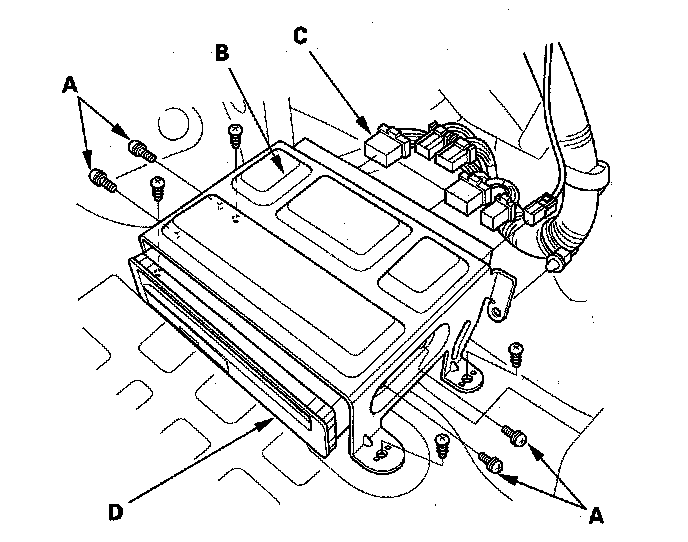 A
B
C
D
A