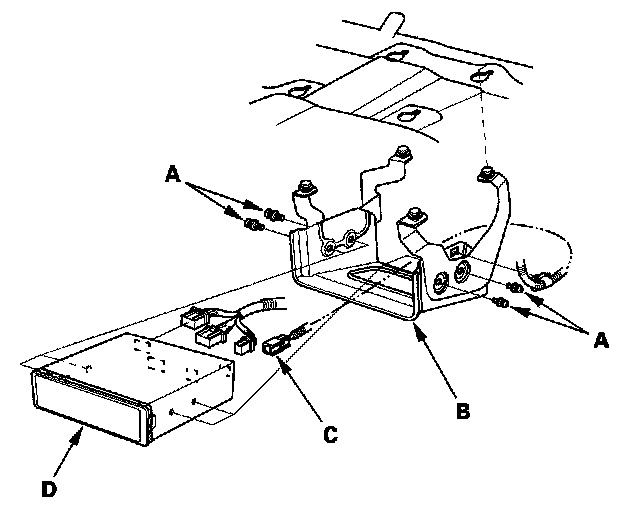 A
A
B
C
D