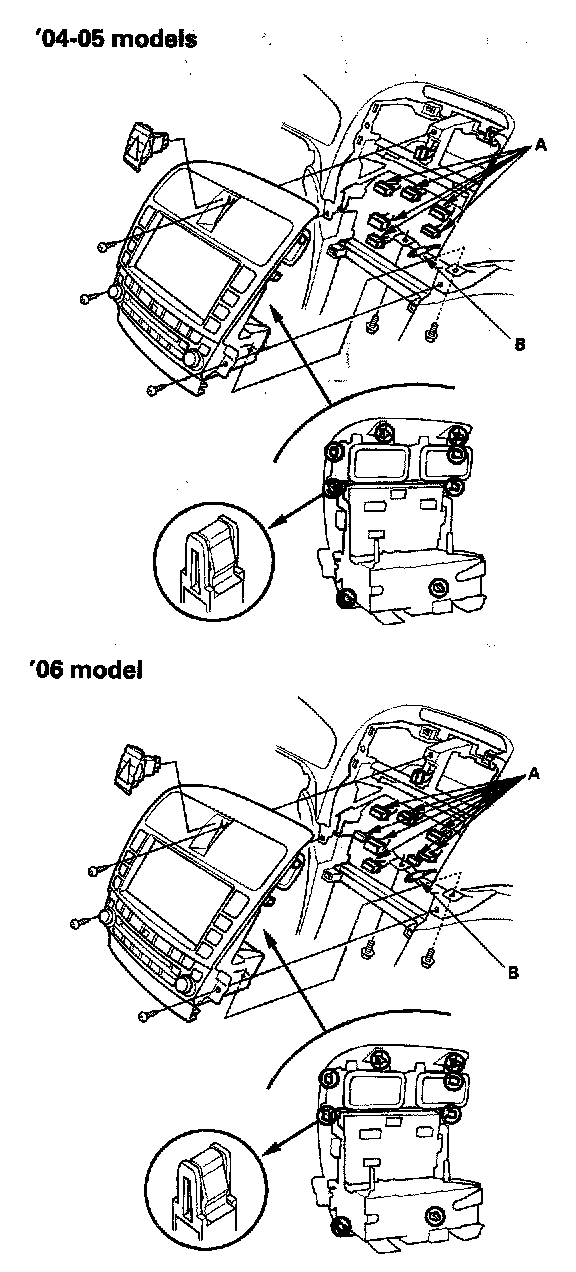 '04-05 models

A

B

'06 model

A

B