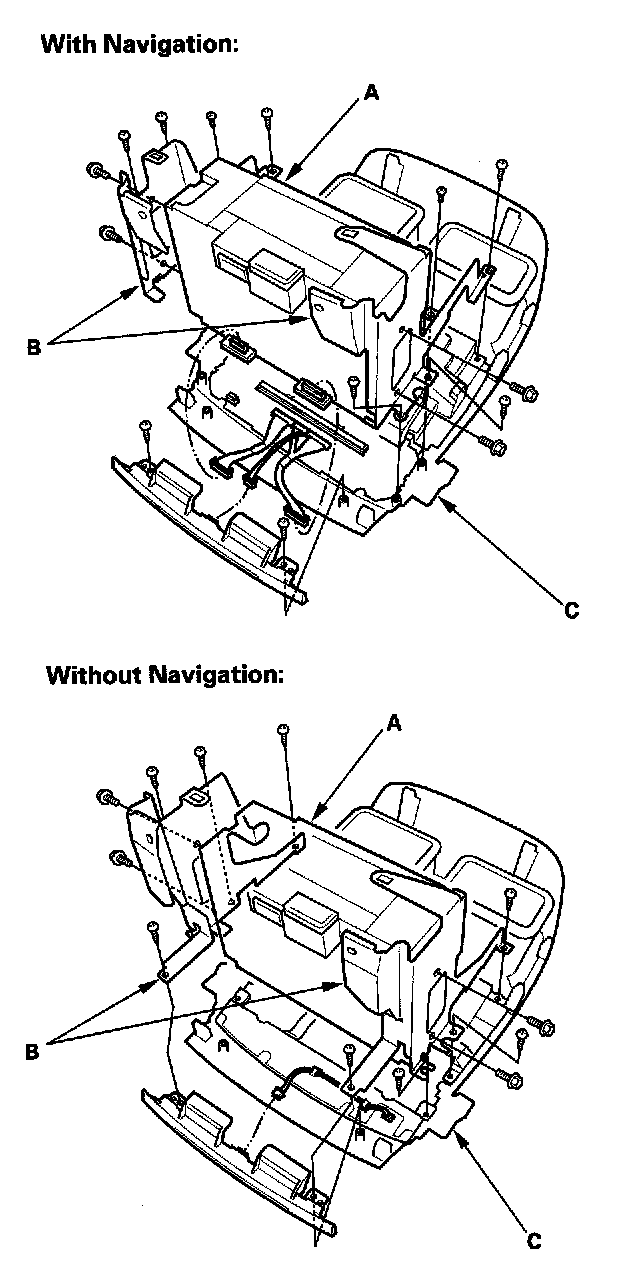 With Navigation:

A

B

C

Without Navigation:

A

B

C