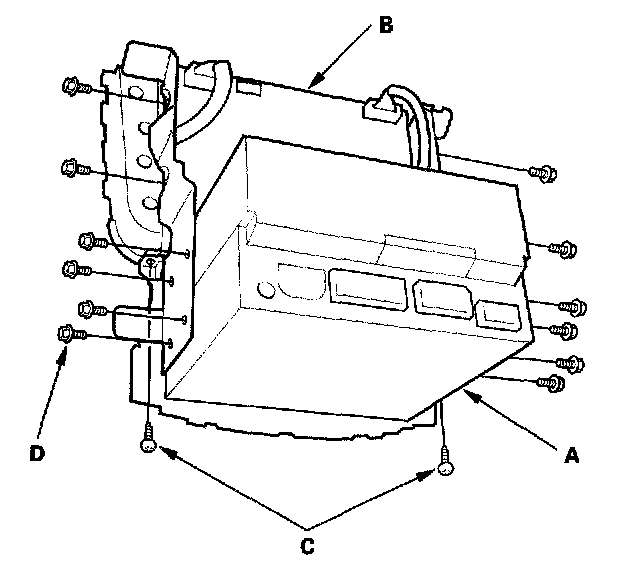 B

D

A

C