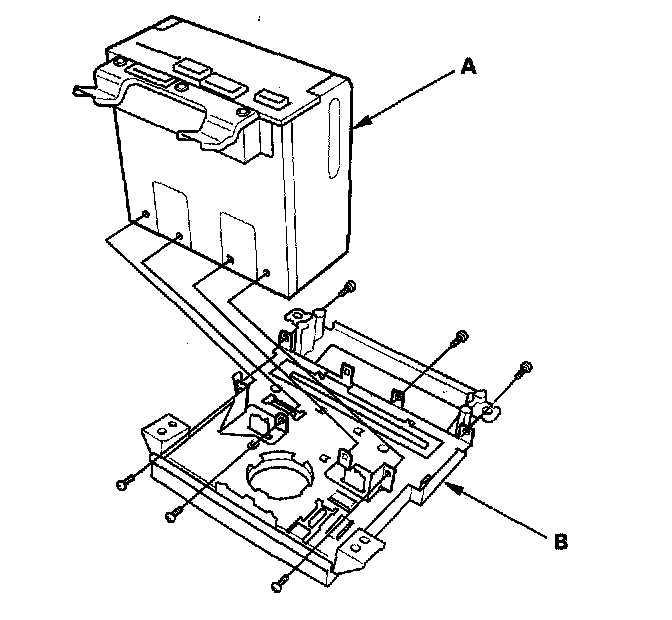 A

B