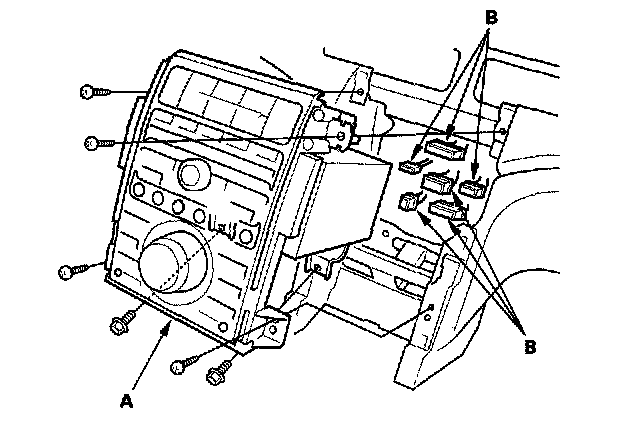 B

B

A