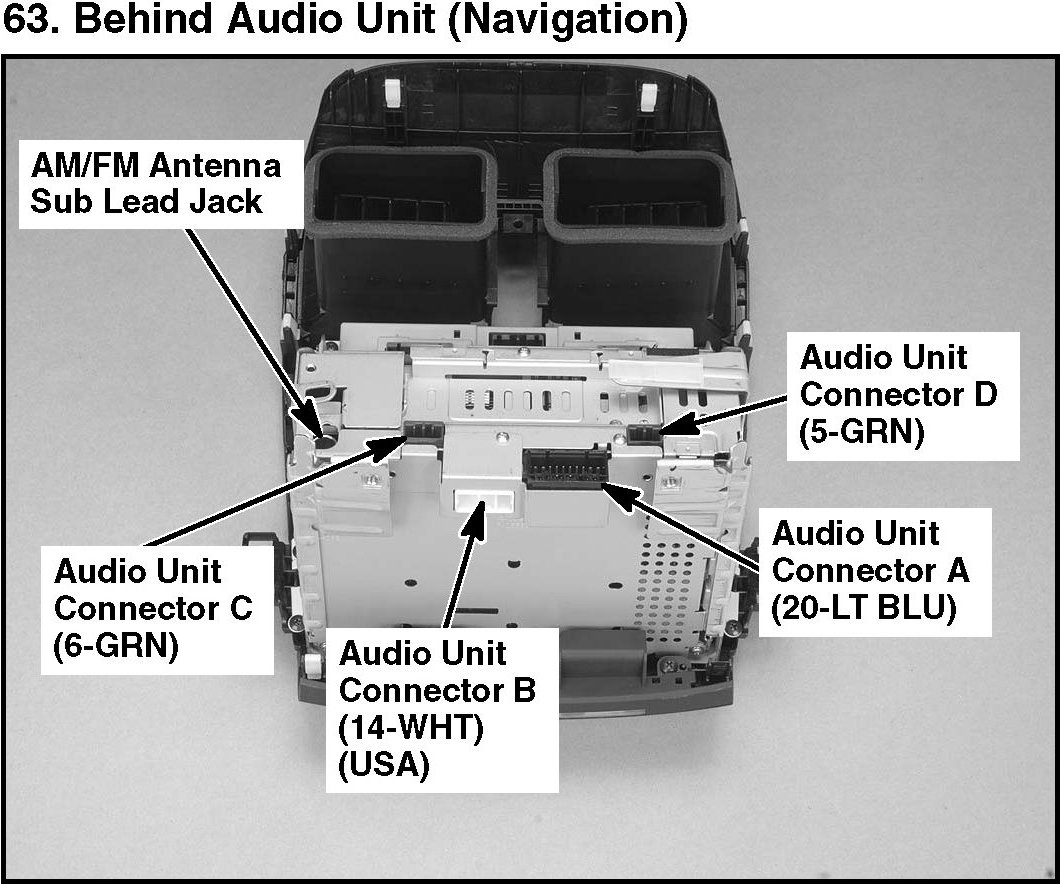 63. Behind Audio Unit (Navigation)

AM/FM Antenna Sub Lead Jack

Audio Unit Connector D (5-GRN)

Audio Unit Connector A (20-LT BLU)

Audio Unit Connector C (6-GRN)

Audio Unit Connector B (14-WHT) (USA)