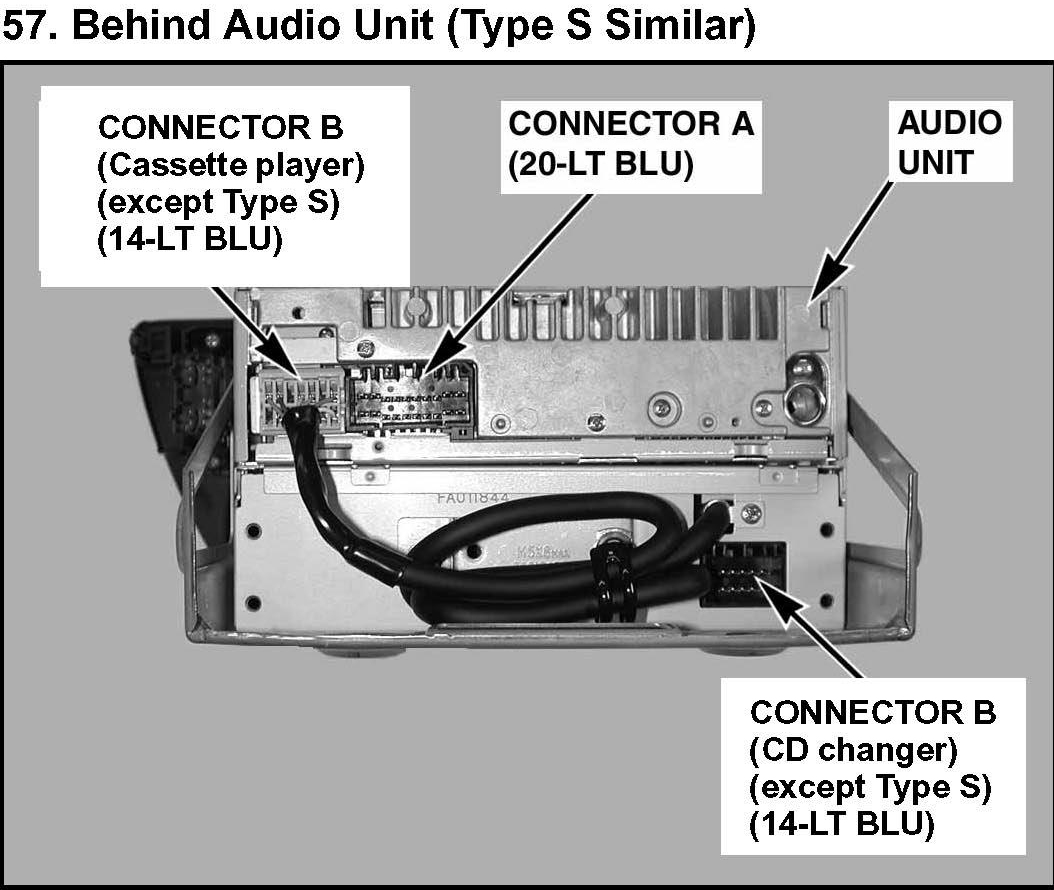 57. Behind Audio Unit (Type S Similar)

CONNECTOR B
(Cassette player)
(except Type S)
(14-LT BLU)

CONNECTOR A
(20-LT BLU)

AUDIO
UNIT

FAU11844

CONNECTOR B
(CD changer)
(except Type S)
(14-LT BLU)