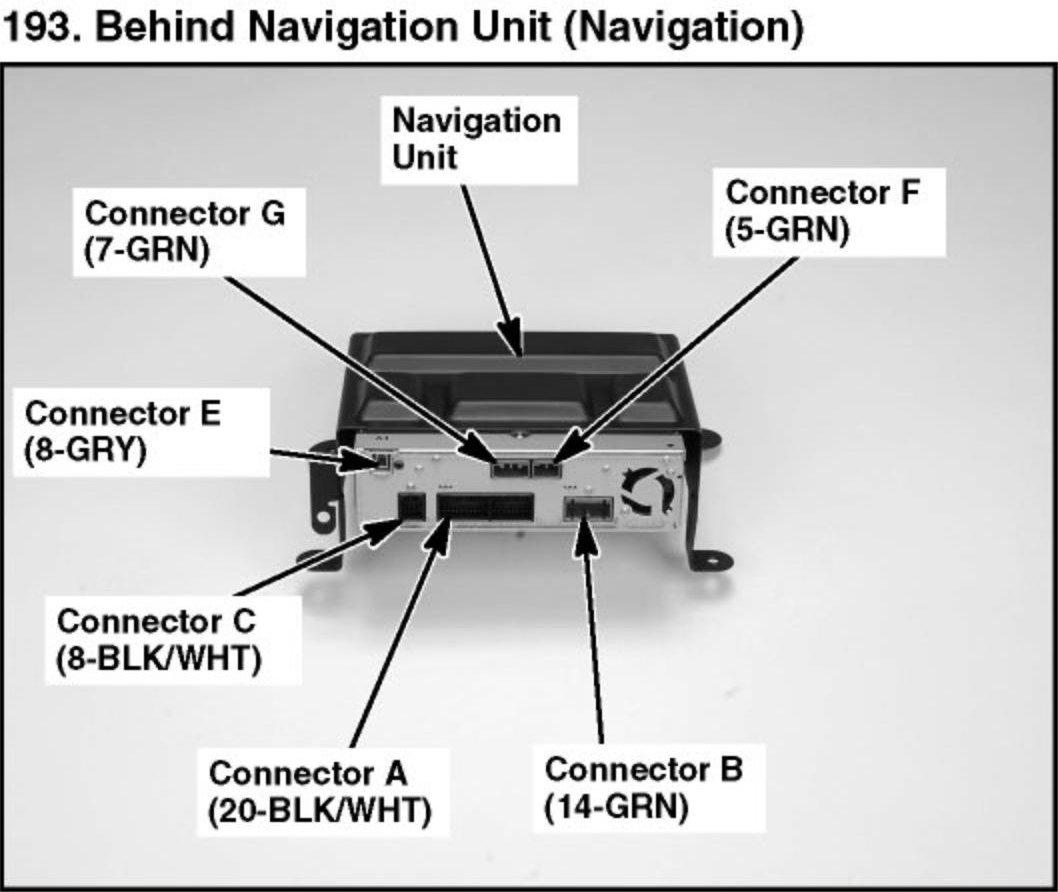 193. Behind Navigation Unit (Navigation)

Navigation Unit

Connector G (7-GRN)

Connector F (5-GRN)

Connector E (8-GRY)

Connector C (8-BLK/WHT)

Connector A (20-BLK/WHT)

Connector B (14-GRN)