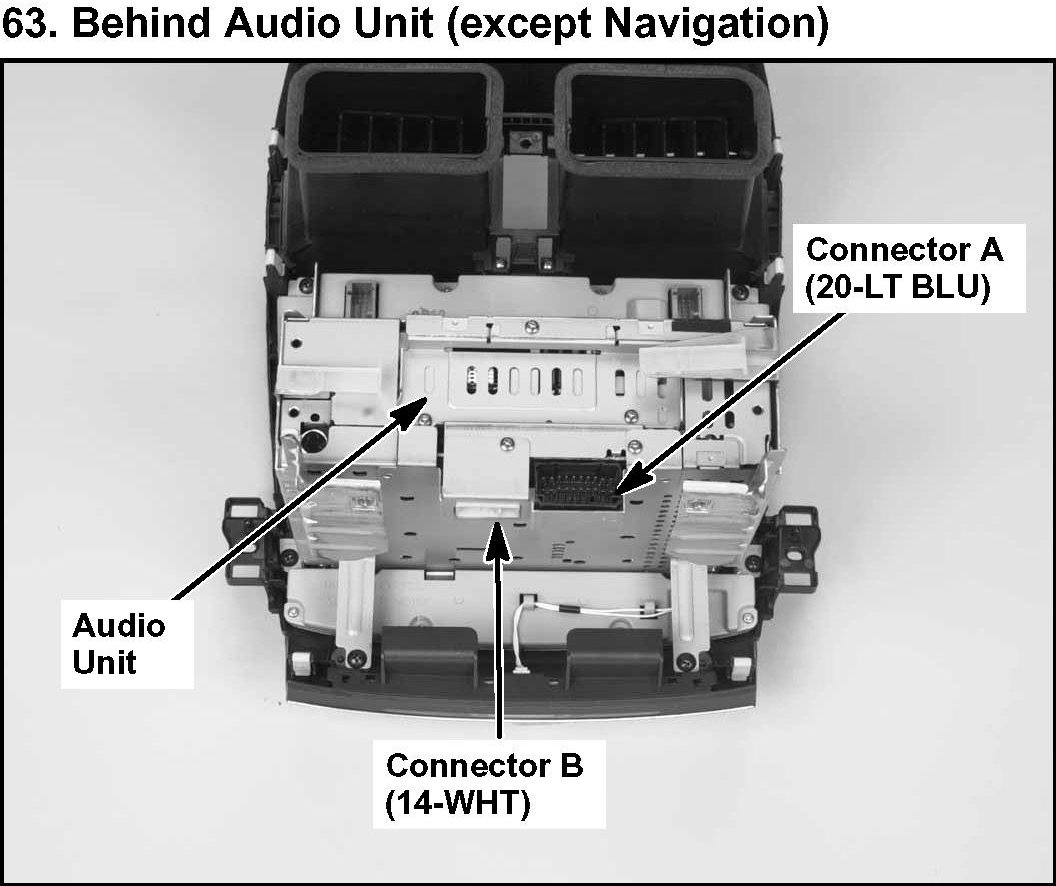 63. Behind Audio Unit (except Navigation)

Connector A
(20-LT BLU)

Audio
Unit

Connector B
(14-WHT)