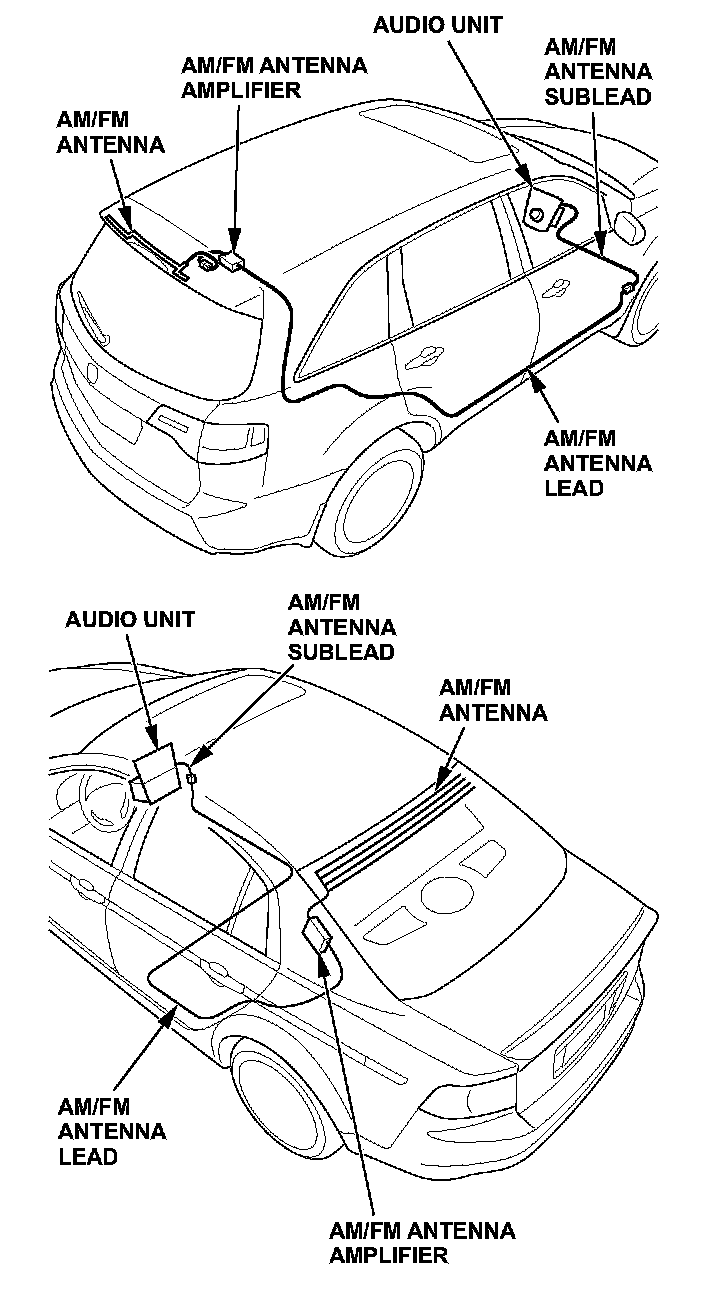 AUDIO UNIT

AM/FM ANTENNA SUBLEAD

AM/FM ANTENNA AMPLIFIER

AM/FM ANTENNA

AM/FM ANTENNA LEAD

AUDIO UNIT

AM/FM ANTENNA SUBLEAD

AM/FM ANTENNA

AM/FM ANTENNA LEAD

AM/FM ANTENNA AMPLIFIER