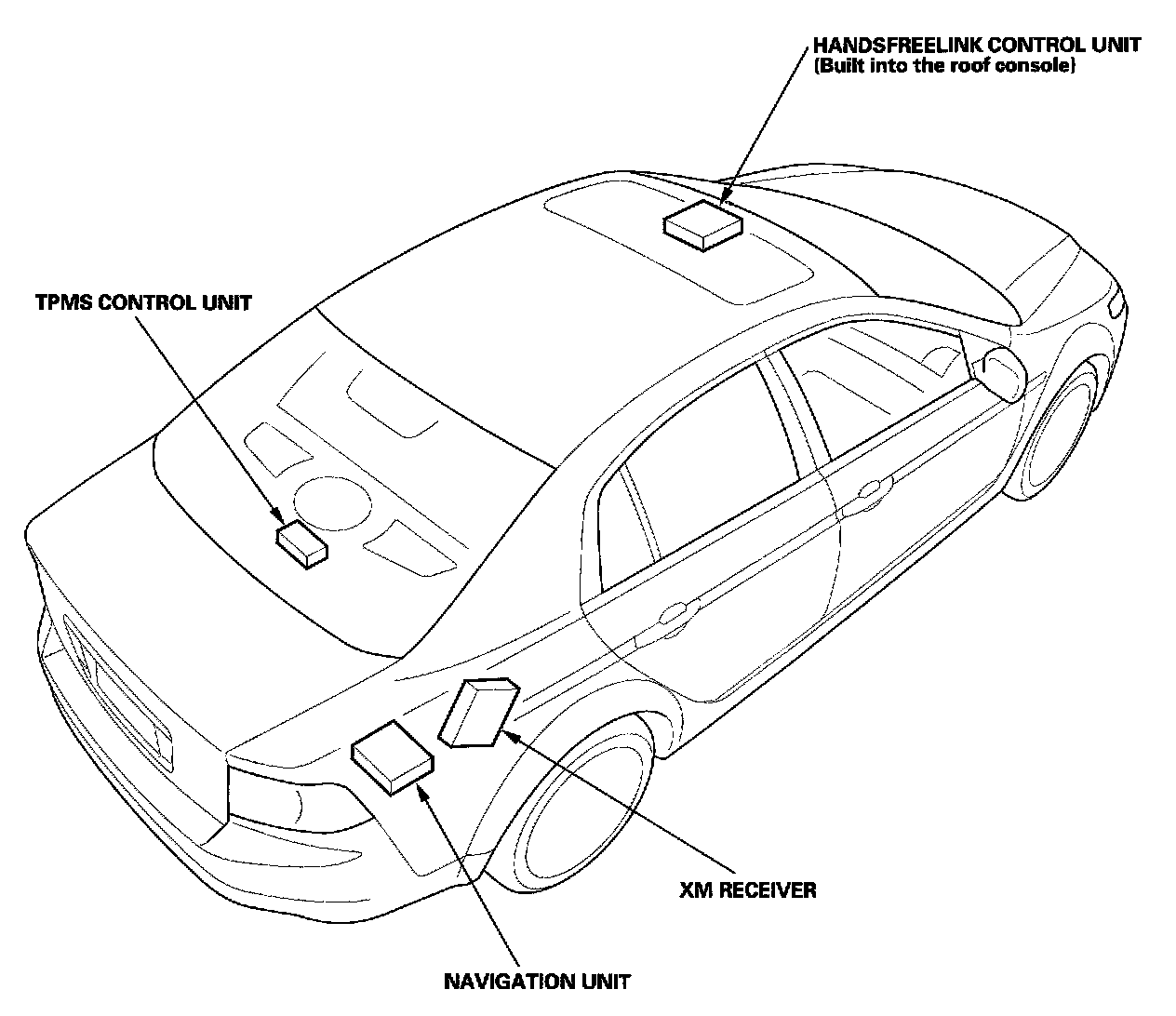 HANDSFREELINK CONTROL UNIT
(Built into the roof console)

TPMS CONTROL UNIT

XM RECEIVER

NAVIGATION UNIT