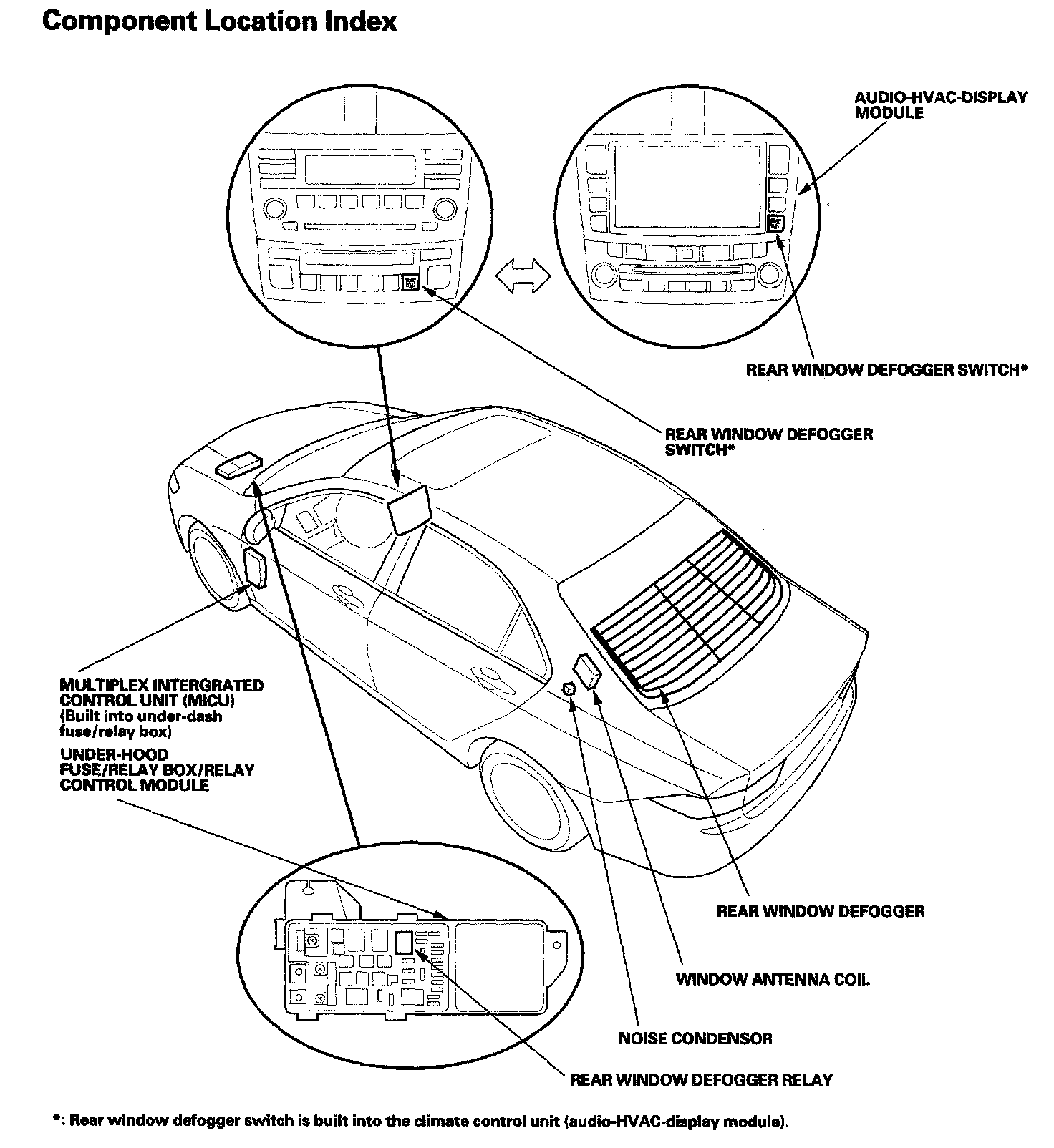 Component Location Index

AUDIO-HVAC-DISPLAY MODULE

REAR WINDOW DEFOGGER SWITCH*

REAR WINDOW DEFOGGER SWITCH*

MULTIPLEX INTERGRATED CONTROL UNIT (MICU) (Built into under-dash fuse/relay box)

UNDER-HOOD FUSE/RELAY BOX/RELAY CONTROL MODULE

REAR WINDOW DEFOGGER

WINDOW ANTENNA COIL

NOISE CONDENSOR

REAR WINDOW DEFOGGER RELAY

*: Rear window defogger switch is built into the climate control unit (audio-HVAC-display module).