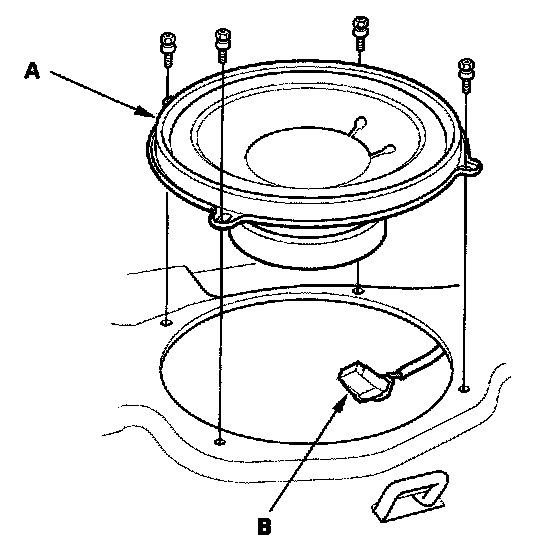 A

B