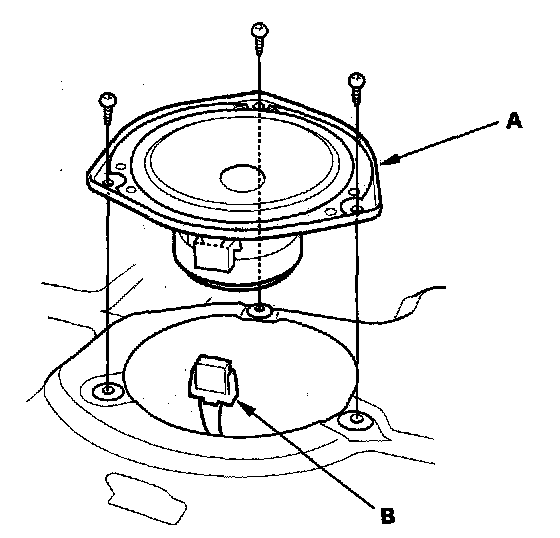 A

B