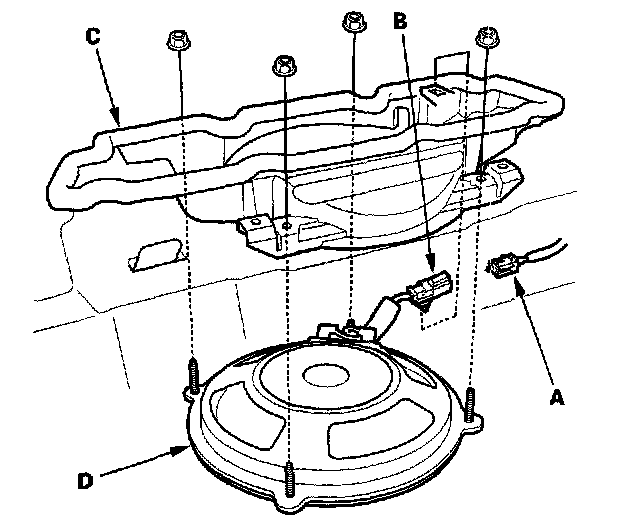 C
B
A
D