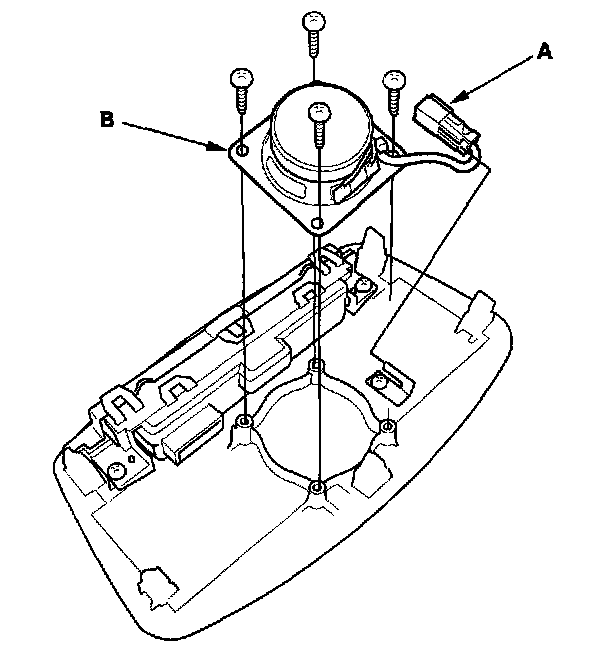 A

B