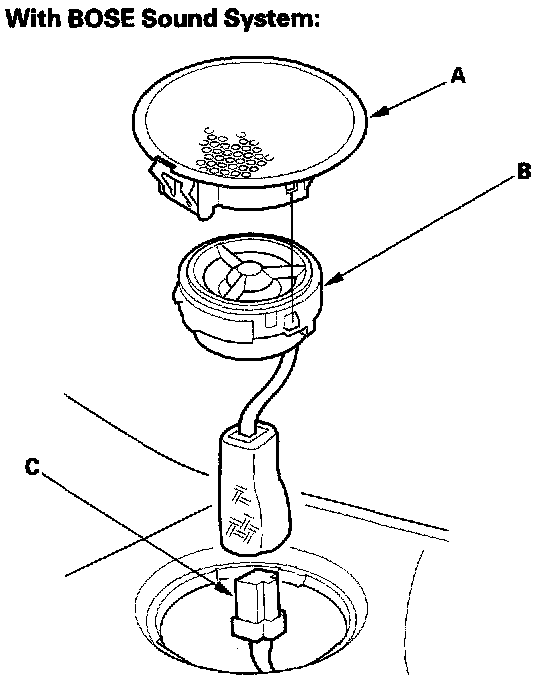 With BOSE Sound System:

A

B

C